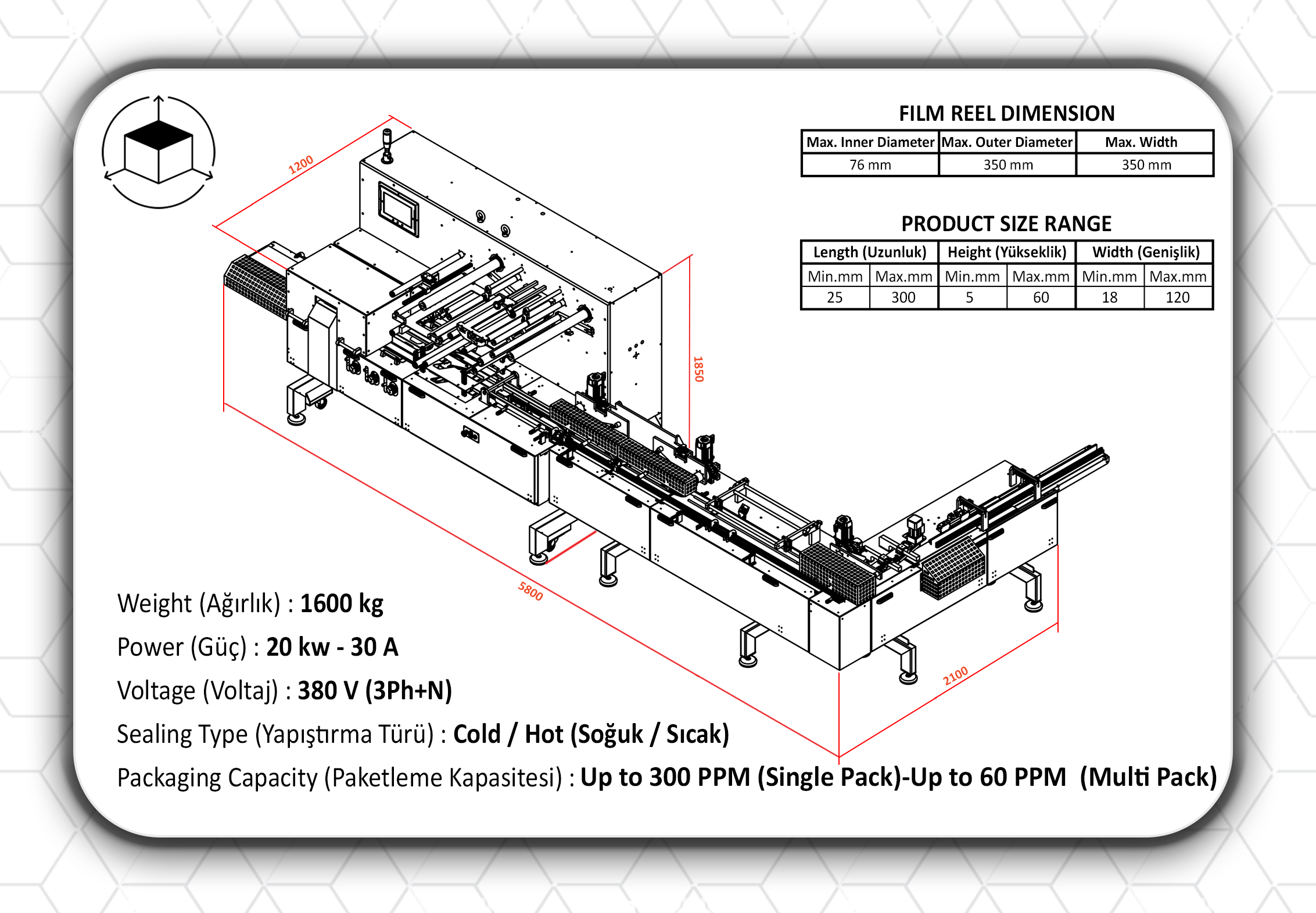 FILM REEL DIMENSION

| Max. Inner Diameter | Max. Outer Diameter | Max. Width |
|---|---|---|
| 76 mm | 350 mm | 350 mm |

PRODUCT SIZE RANGE

| Length (Uzunluk) | | Height (Yükseklik) | | Width (Genişlik) | |
|---|---|---|---|---|---|
| Min.mm | Max.mm | Min.mm | Max.mm | Min.mm | Max.mm |
| 25 | 300 | 5 | 60 | 18 | 120 |

1200

1850

5800

2100

Weight (Ağırlık) : 1600 kg

Power (Güç) : 20 kw - 30 A

Voltage (Voltaj) : 380 V (3Ph+N)

Sealing Type (Yapıştırma Türü) : Cold / Hot (Soğuk / Sıcak)

Packaging Capacity (Paketleme Kapasitesi) : Up to 300 PPM (Single Pack)-Up to 60 PPM (Multi Pack)