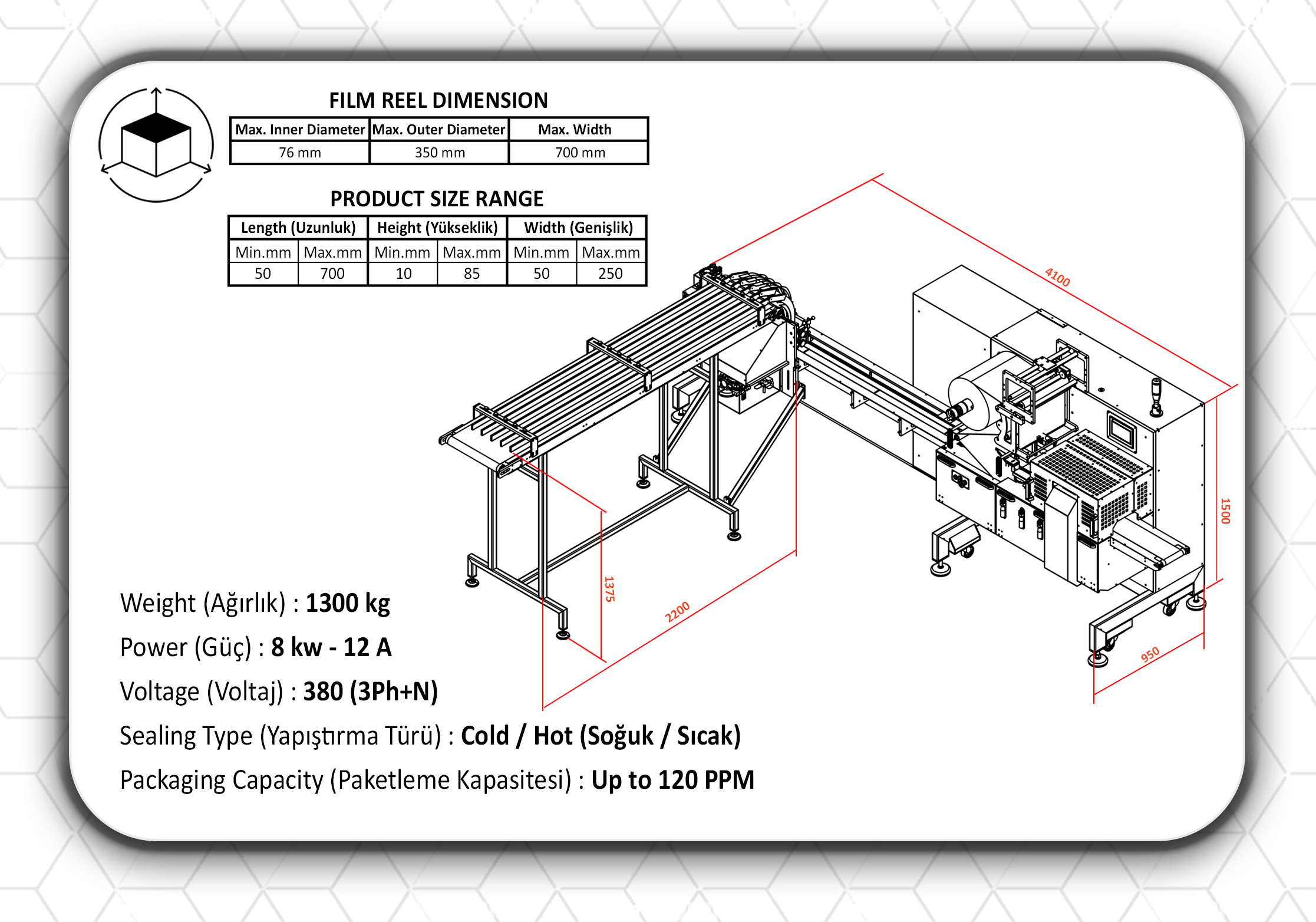 FILM REEL DIMENSION

| Max. Inner Diameter | Max. Outer Diameter | Max. Width |
|---|---|---|
| 76 mm | 350 mm | 700 mm |

PRODUCT SIZE RANGE

| Length (Uzunluk) | | Height (Yükseklik) | | Width (Genişlik) | |
|---|---|---|---|---|---|
| Min.mm | Max.mm | Min.mm | Max.mm | Min.mm | Max.mm |
| 50 | 700 | 10 | 85 | 50 | 250 |

4100

1500

1375

2200

950

Weight (Ağırlık) : 1300 kg

Power (Güç) : 8 kw - 12 A

Voltage (Voltaj) : 380 (3Ph+N)

Sealing Type (Yapıştırma Türü) : Cold / Hot (Soğuk / Sıcak)

Packaging Capacity (Paketleme Kapasitesi) : Up to 120 PPM