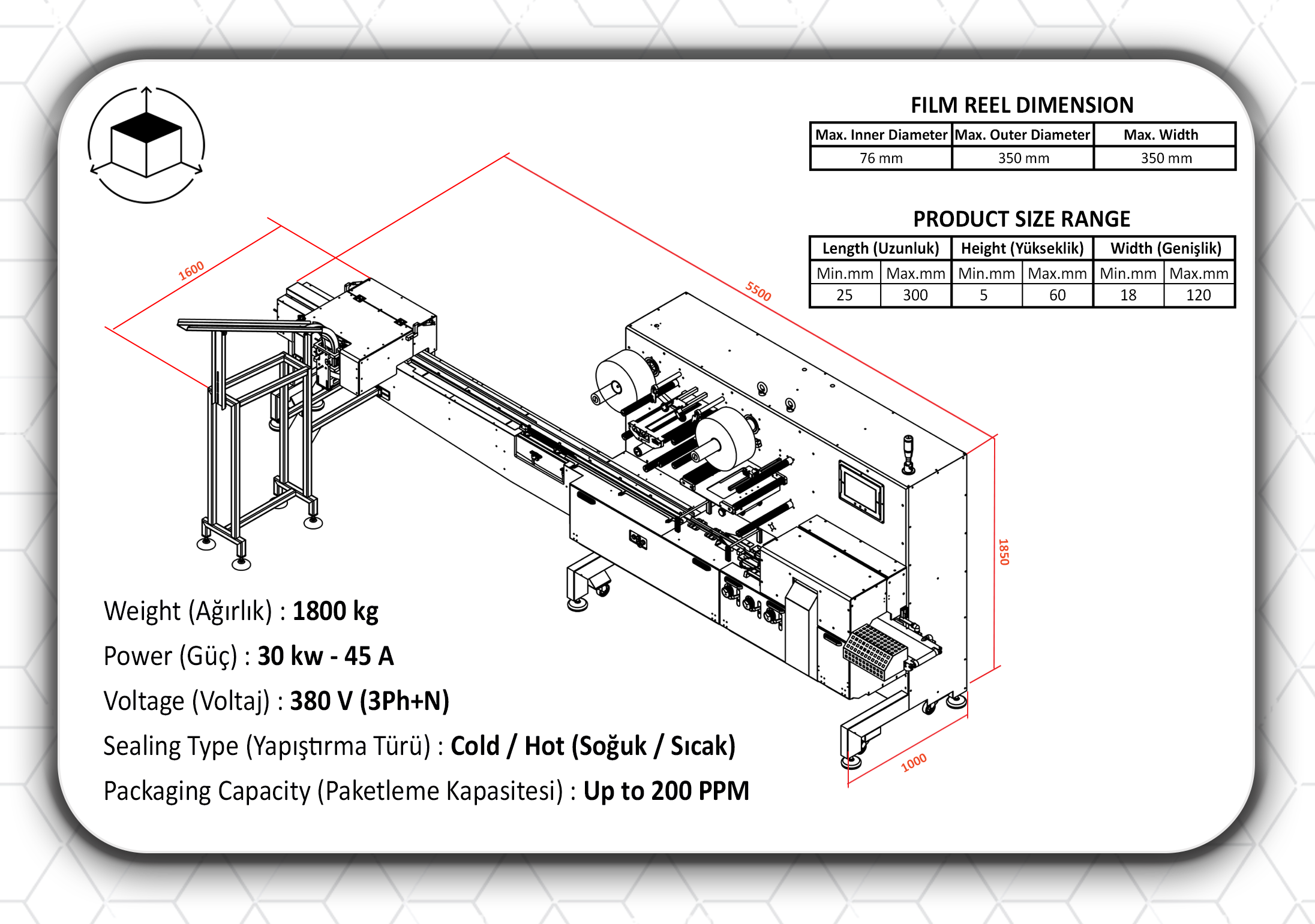 FILM REEL DIMENSION

| Max. Inner Diameter | Max. Outer Diameter | Max. Width |
|---|---|---|
| 76 mm | 350 mm | 350 mm |

PRODUCT SIZE RANGE

| Length (Uzunluk) | | Height (Yükseklik) | | Width (Genişlik) | |
|---|---|---|---|---|---|
| Min.mm | Max.mm | Min.mm | Max.mm | Min.mm | Max.mm |
| 25 | 300 | 5 | 60 | 18 | 120 |

1600

5500

1850

1000

Weight (Ağırlık) : 1800 kg

Power (Güç) : 30 kw - 45 A

Voltage (Voltaj) : 380 V (3Ph+N)

Sealing Type (Yapıştırma Türü) : Cold / Hot (Soğuk / Sıcak)

Packaging Capacity (Paketleme Kapasitesi) : Up to 200 PPM